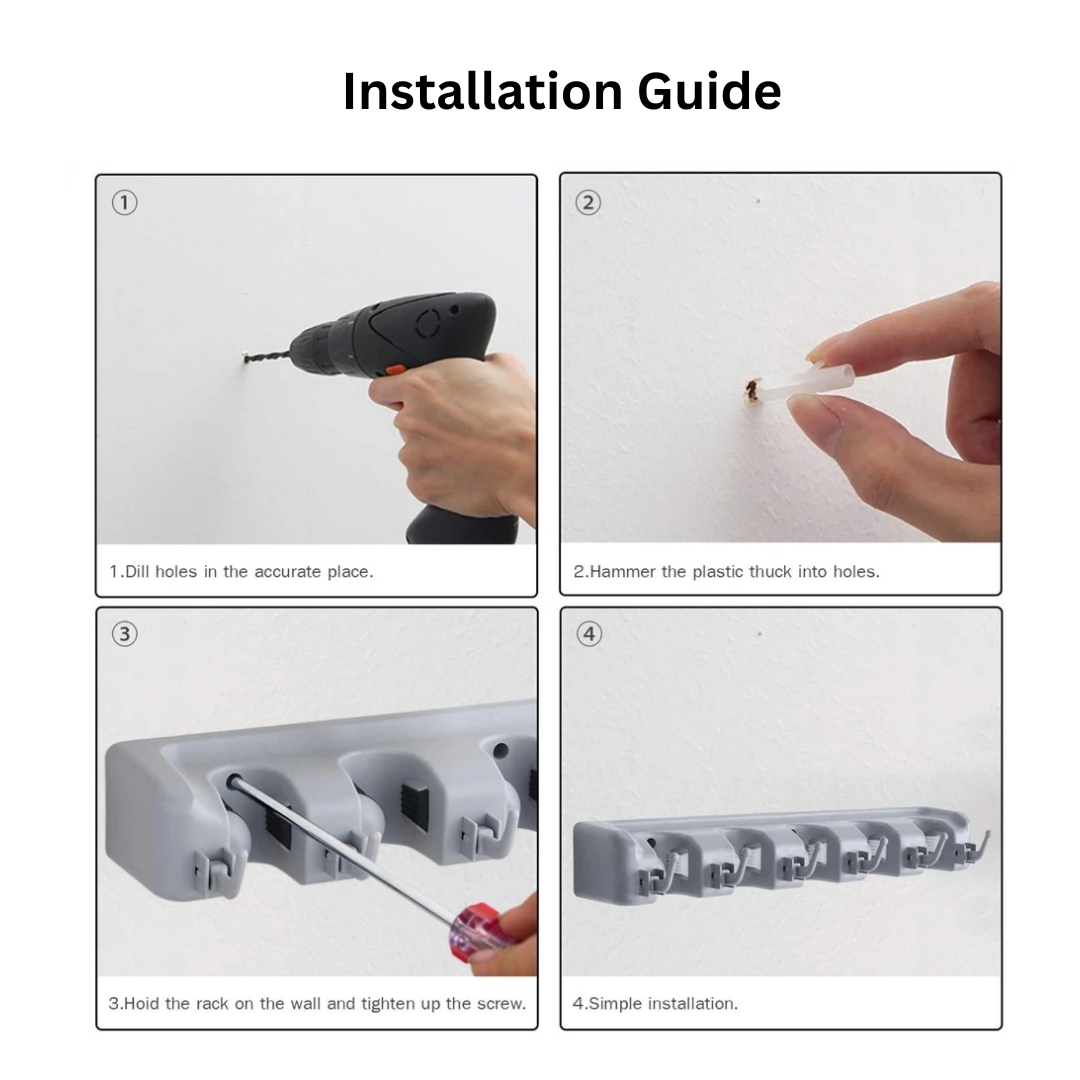 Installation Guide

①

1.Dill holes in the accurate place.

②

2.Hammer the plastic thuck into holes.

③

3.Hoid the rack on the wall and tighten up the screw.

④

4.Simple installation.