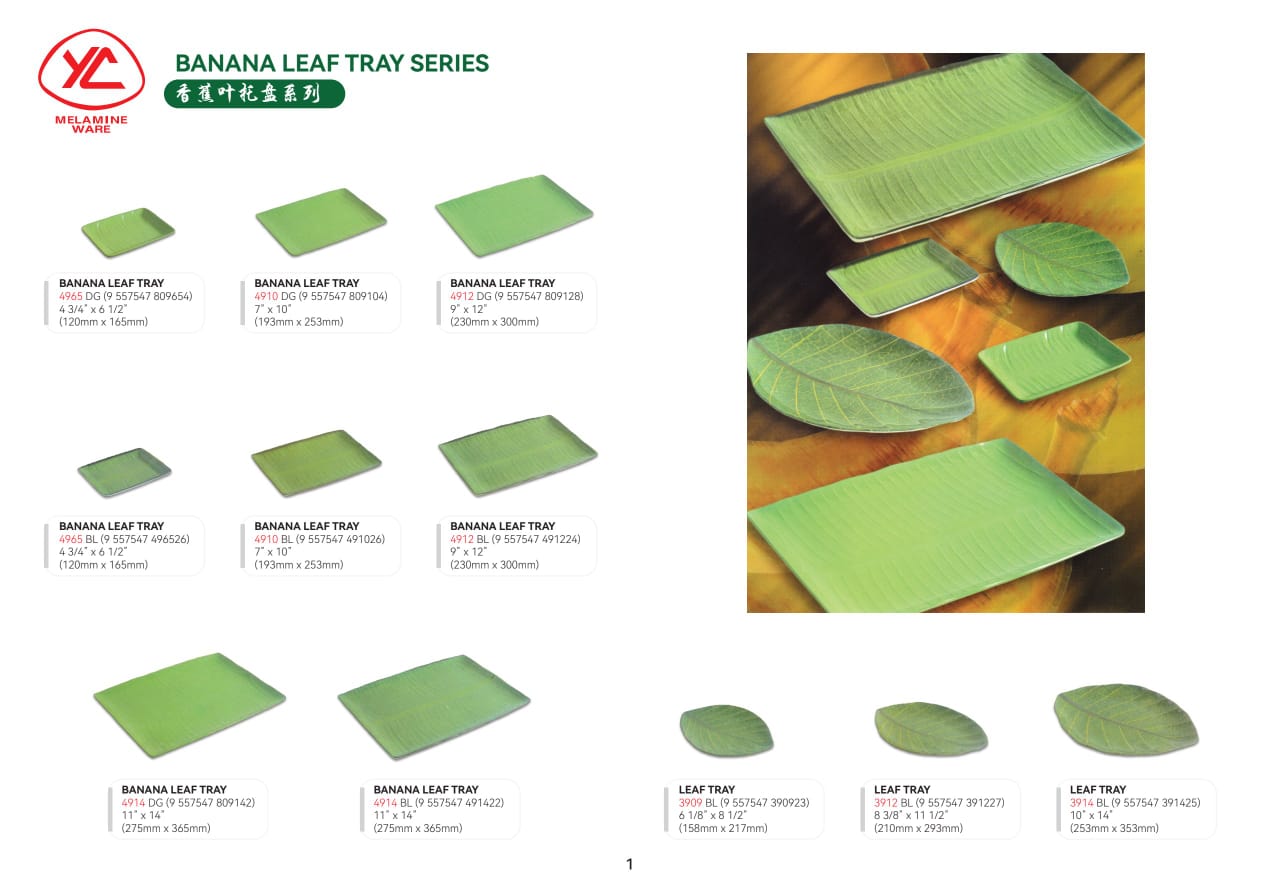 YC
MELAMINE WARE

BANANA LEAF TRAY SERIES
香蕉叶托盘系列

BANANA LEAF TRAY
4965 DG (9 557547 809654)
4 3/4" x 6 1/2"
(120mm x 165mm)

BANANA LEAF TRAY
4910 DG (9 557547 809104)
7" x 10"
(193mm x 253mm)

BANANA LEAF TRAY
4912 DG (9 557547 809128)
9" x 12"
(230mm x 300mm)

BANANA LEAF TRAY
4965 BL (9 557547 496526)
4 3/4" x 6 1/2"
(120mm x 165mm)

BANANA LEAF TRAY
4910 BL (9 557547 491026)
7" x 10"
(193mm x 253mm)

BANANA LEAF TRAY
4912 BL (9 557547 491224)
9" x 12"
(230mm x 300mm)

BANANA LEAF TRAY
4914 DG (9 557547 809142)
11" x 14"
(275mm x 365mm)

BANANA LEAF TRAY
4914 BL (9 557547 491422)
11" x 14"
(275mm x 365mm)

LEAF TRAY
3909 BL (9 557547 390923)
6 1/8" x 8 1/2"
(158mm x 217mm)

LEAF TRAY
3912 BL (9 557547 391227)
8 3/8" x 11 1/2"
(210mm x 293mm)

LEAF TRAY
3914 BL (9 557547 391425)
10" x 14"
(253mm x 353mm)

1