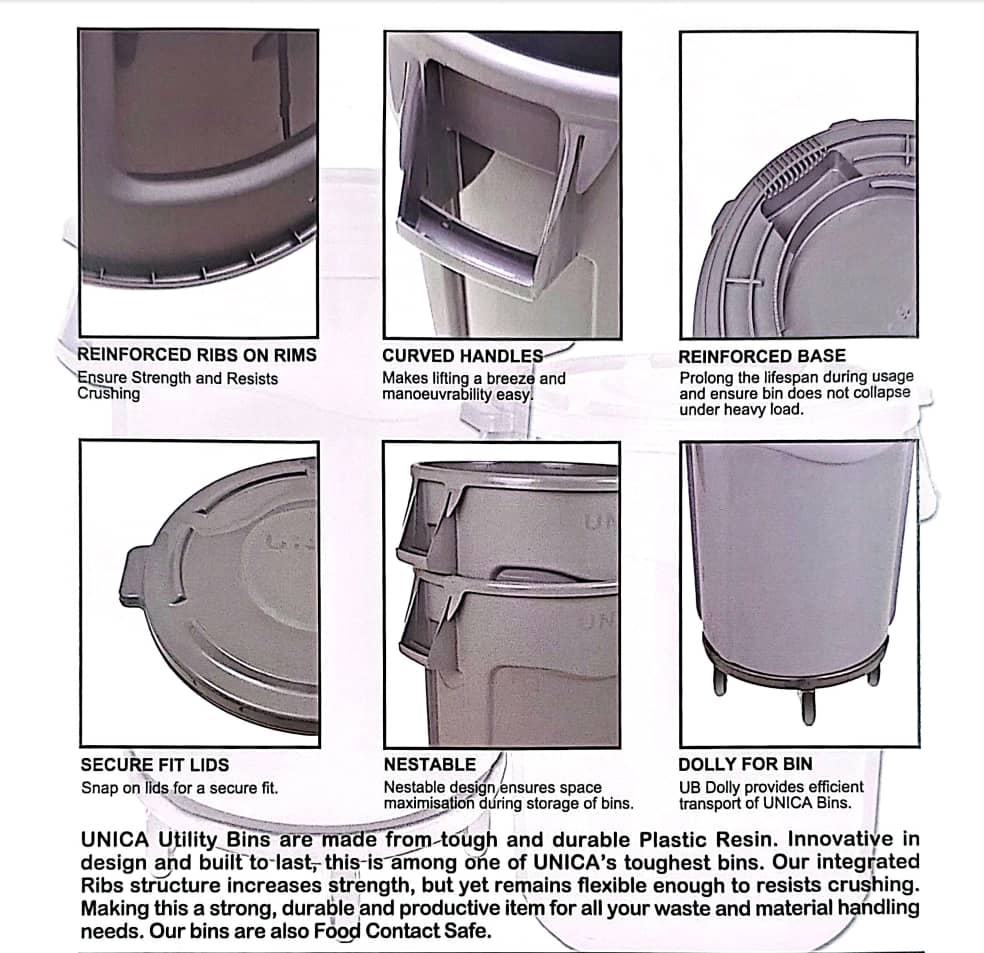 REINFORCED RIBS ON RIMS
Ensure Strength and Resists Crushing

CURVED HANDLES
Makes lifting a breeze and manoeuvrability easy.

REINFORCED BASE
Prolong the lifespan during usage and ensure bin does not collapse under heavy load.

SECURE FIT LIDS
Snap on lids for a secure fit.

NESTABLE
Nestable design ensures space maximisation during storage of bins.

DOLLY FOR BIN
UB Dolly provides efficient transport of UNICA Bins.

UNICA Utility Bins are made from tough and durable Plastic Resin. Innovative in design and built to last, this is among one of UNICA's toughest bins. Our integrated Ribs structure increases strength, but yet remains flexible enough to resists crushing. Making this a strong, durable and productive item for all your waste and material handling needs. Our bins are also Food Contact Safe.