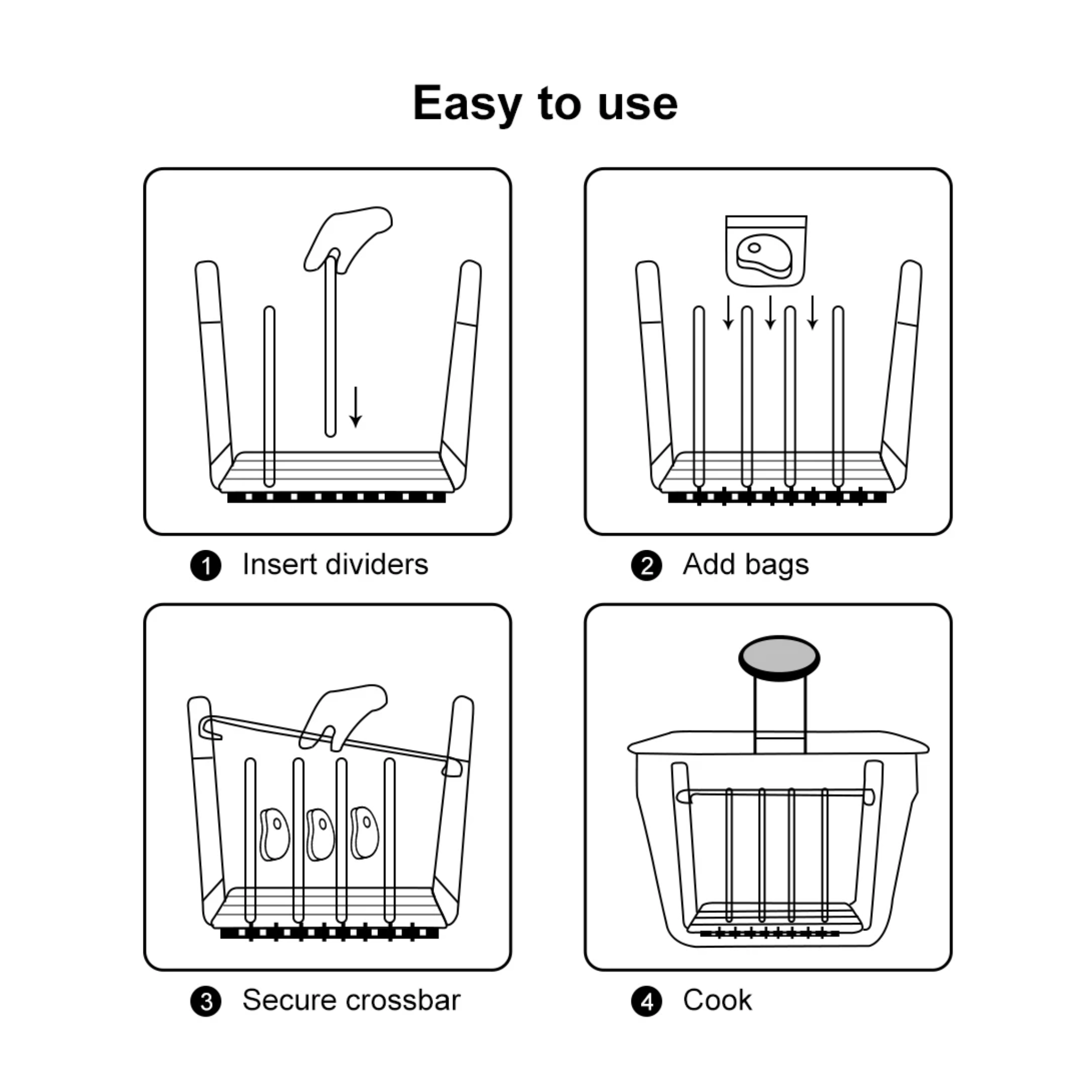 Easy to use

1 Insert dividers

2 Add bags

3 Secure crossbar

4 Cook