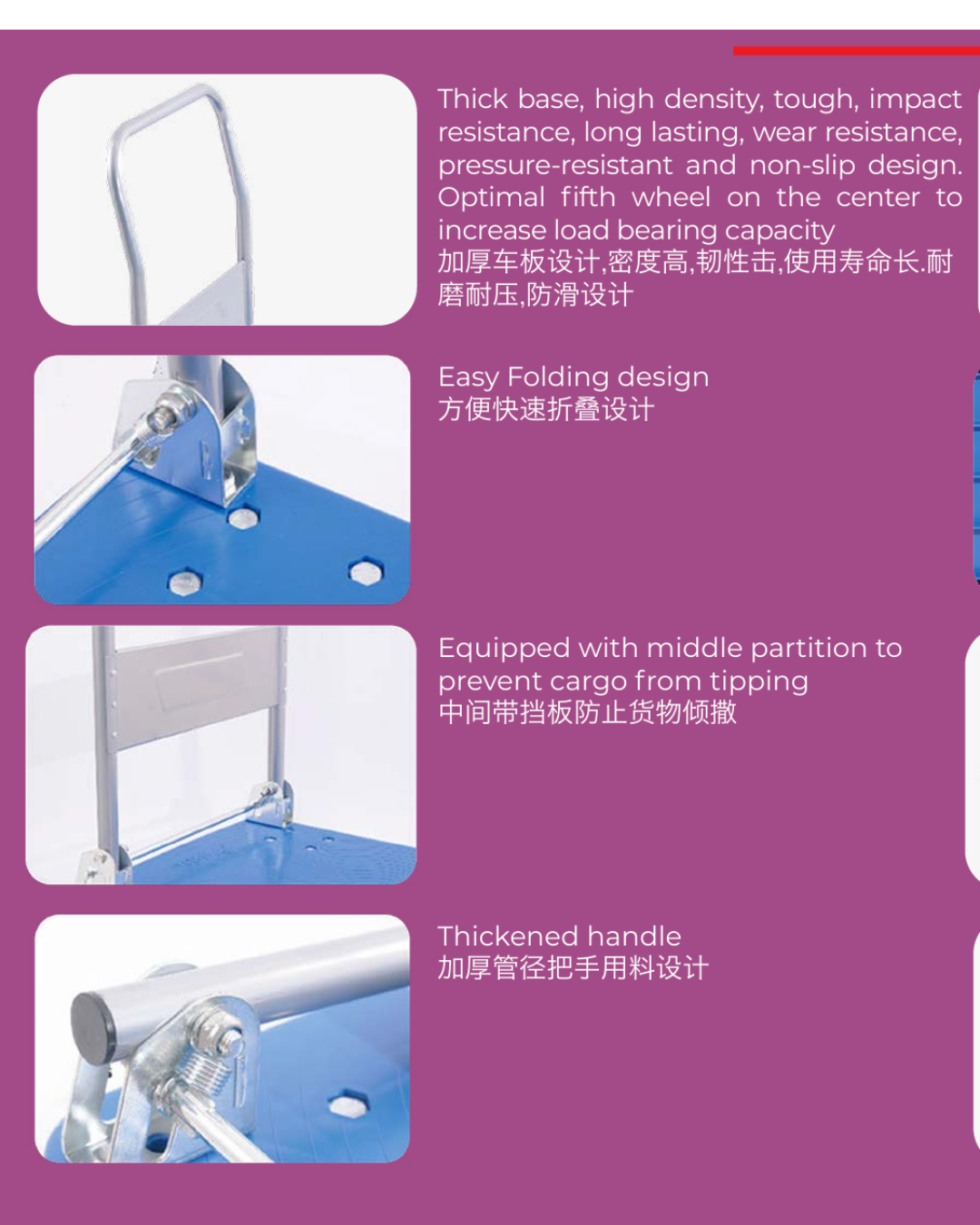 Thick base, high density, tough, impact resistance, long lasting, wear resistance, pressure-resistant and non-slip design. Optimal fifth wheel on the center to increase load bearing capacity
加厚车板设计,密度高,韧性击,使用寿命长.耐磨耐压,防滑设计

Easy Folding design
方便快速折叠设计

Equipped with middle partition to prevent cargo from tipping
中间带挡板防止货物倾撒

Thickened handle
加厚管径把手用料设计