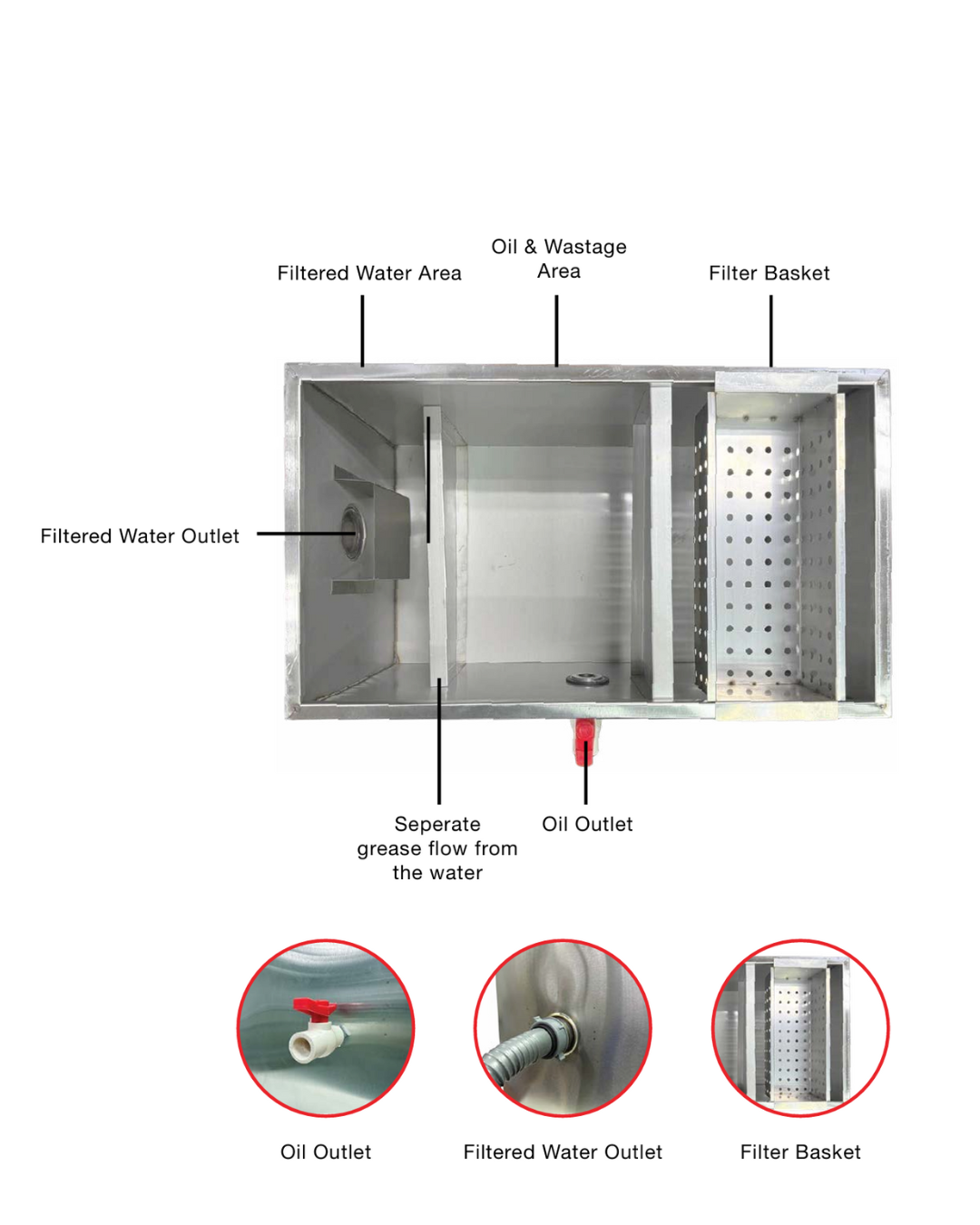 Filtered Water Area

Oil & Wastage Area

Filter Basket

Filtered Water Outlet

Seperate grease flow from the water

Oil Outlet

Oil Outlet

Filtered Water Outlet

Filter Basket