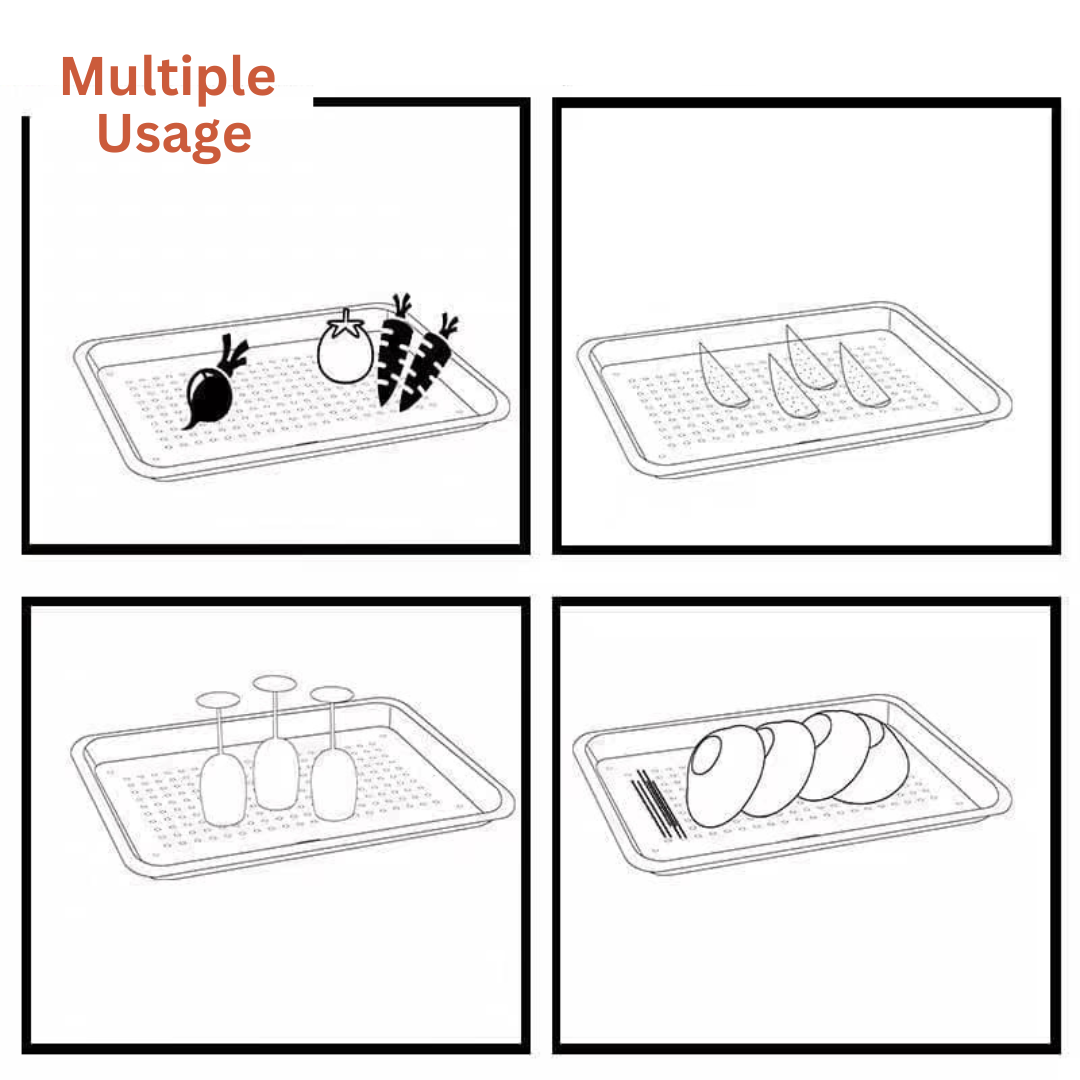 Multiple Usage