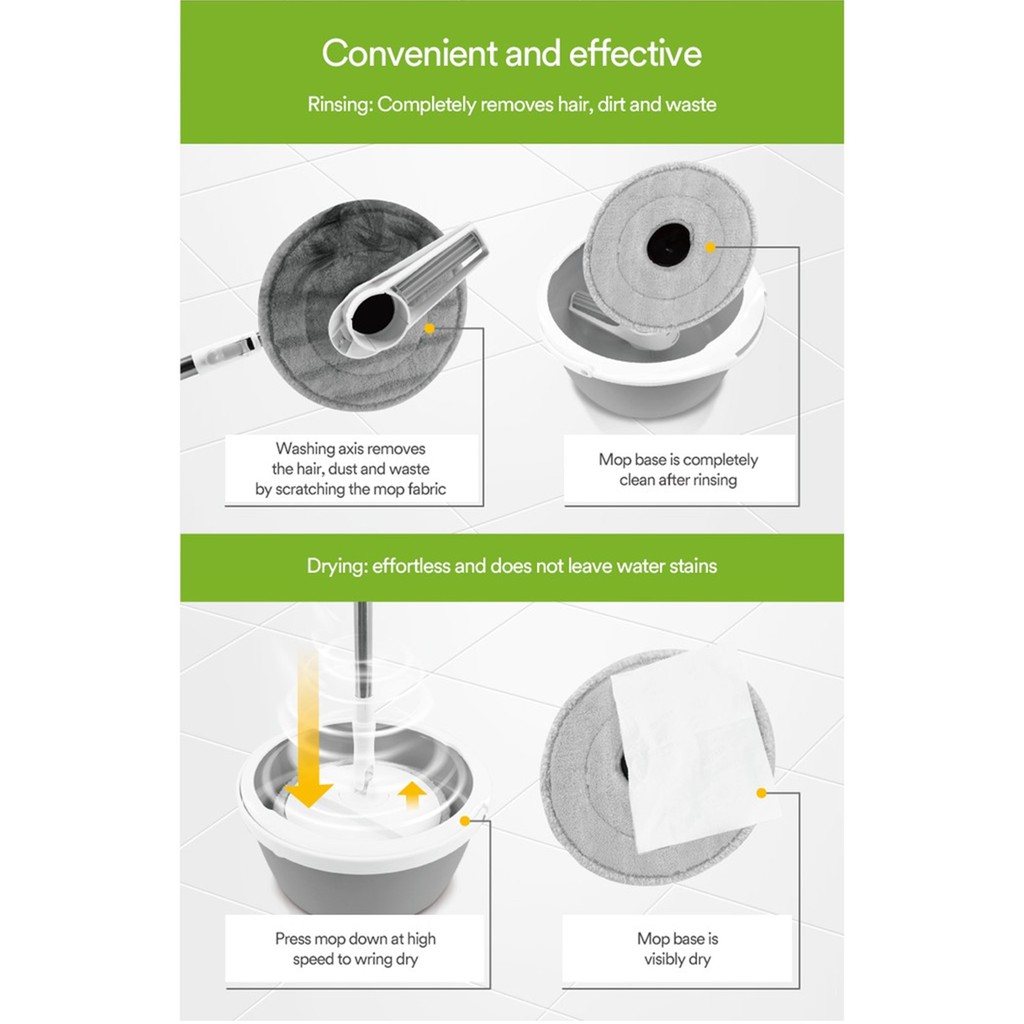 Convenient and effective

Rinsing: Completely removes hair, dirt and waste

Washing axis removes the hair, dust and waste by scratching the mop fabric

Mop base is completely clean after rinsing

Drying: effortless and does not leave water stains

Press mop down at high speed to wring dry

Mop base is visibly dry