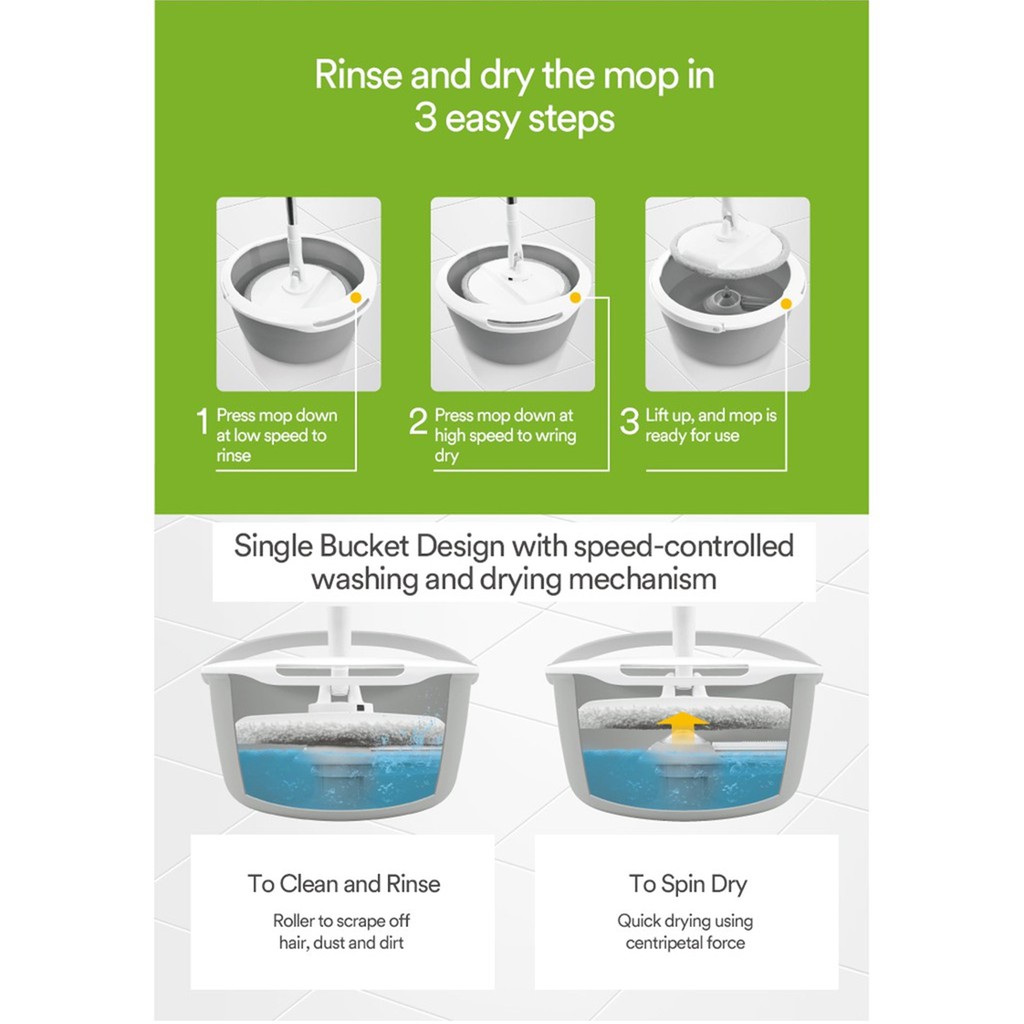 Rinse and dry the mop in 3 easy steps

1 Press mop down at low speed to rinse

2 Press mop down at high speed to wring dry

3 Lift up, and mop is ready for use

Single Bucket Design with speed-controlled washing and drying mechanism

To Clean and Rinse

Roller to scrape off hair, dust and dirt

To Spin Dry

Quick drying using centripetal force